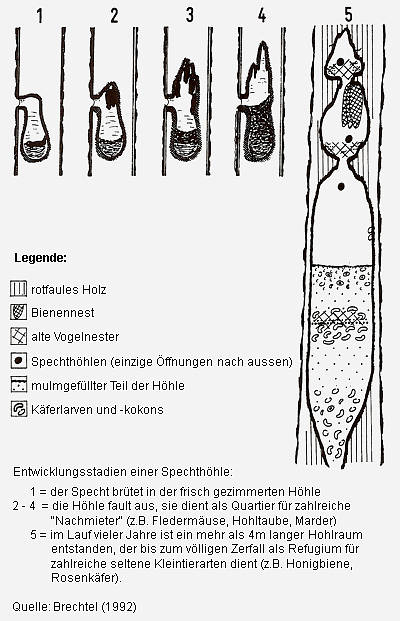 1 2 3 4 5

Legende:

rotfaules Holz

Bienennest

alte Vogelnester

Spechthöhlen (einzige Öffnungen nach aussen)

mulmgefüllter Teil der Höhle

Käferlarven und -kokons

Entwicklungsstadien einer Spechthöhle:

1 = der Specht brütet in der frisch gezimmerten Höhle
2 - 4 = die Höhle fault aus, sie dient als Quartier für zahlreiche "Nachmieter" (z.B. Fledermäuse, Hohltaube, Marder)
5 = im Lauf vieler Jahre ist ein mehr als 4m langer Hohlraum entstanden, der bis zum völligen Zerfall als Refugium für zahlreiche seltene Kleintierarten dient (z.B. Honigbiene, Rosenkäfer).

Quelle: Brechtel (1992)